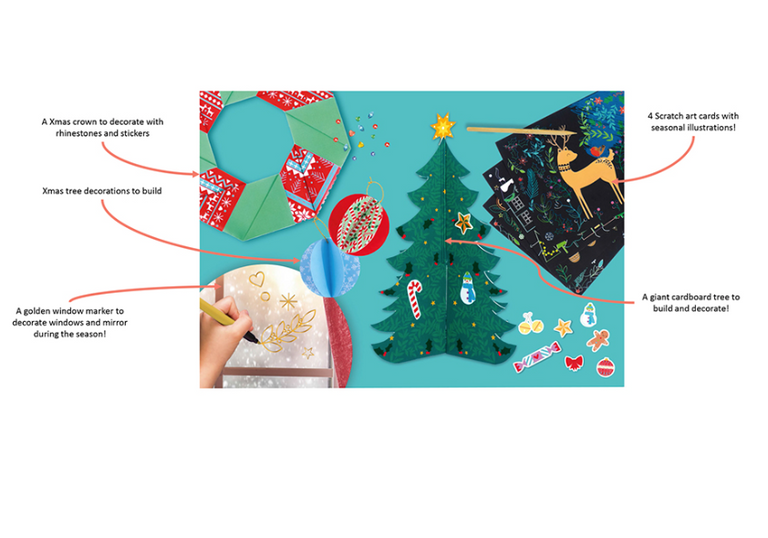 A Xmas crown to decorate with rhinestones and stickers

Xmas tree decorations to build

A golden window marker to decorate windows and mirror during the season!

4 Scratch art cards with seasonal illustrations!

A giant cardboard tree to build and decorate!